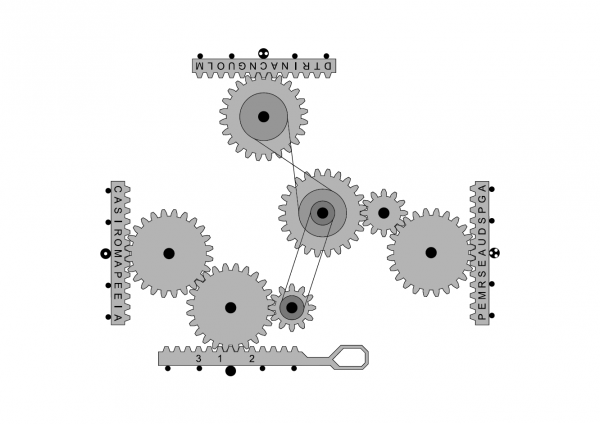 DTRINACNGUOLM

CASIROMAPEEIA

PEMRSEAUDSPGA

3 1 2